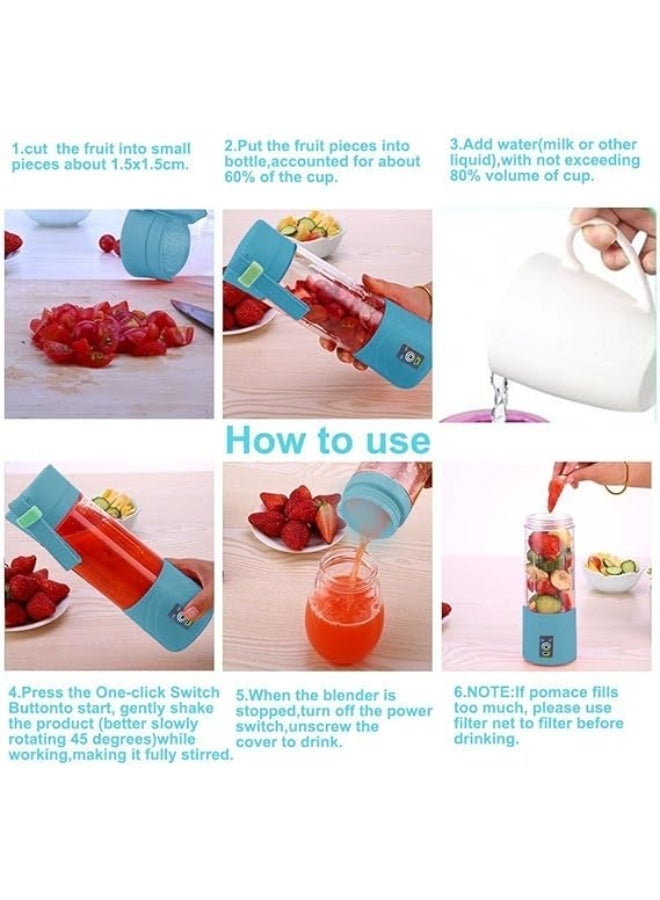 1.cut the fruit into small pieces about 1.5x1.5cm.

2.Put the fruit pieces into bottle,accounted for about 60% of the cup.

3.Add water(milk or other liquid),with not exceeding 80% volume of cup.

How to use

4.Press the One-click Switch Buttonto start, gently shake the product (better slowly rotating 45 degrees)while working,making it fully stirred.

5.When the blender is stopped,turn off the power switch,unscrew the cover to drink.

6.NOTE:If pomace fills too much, please use filter net to filter before drinking.